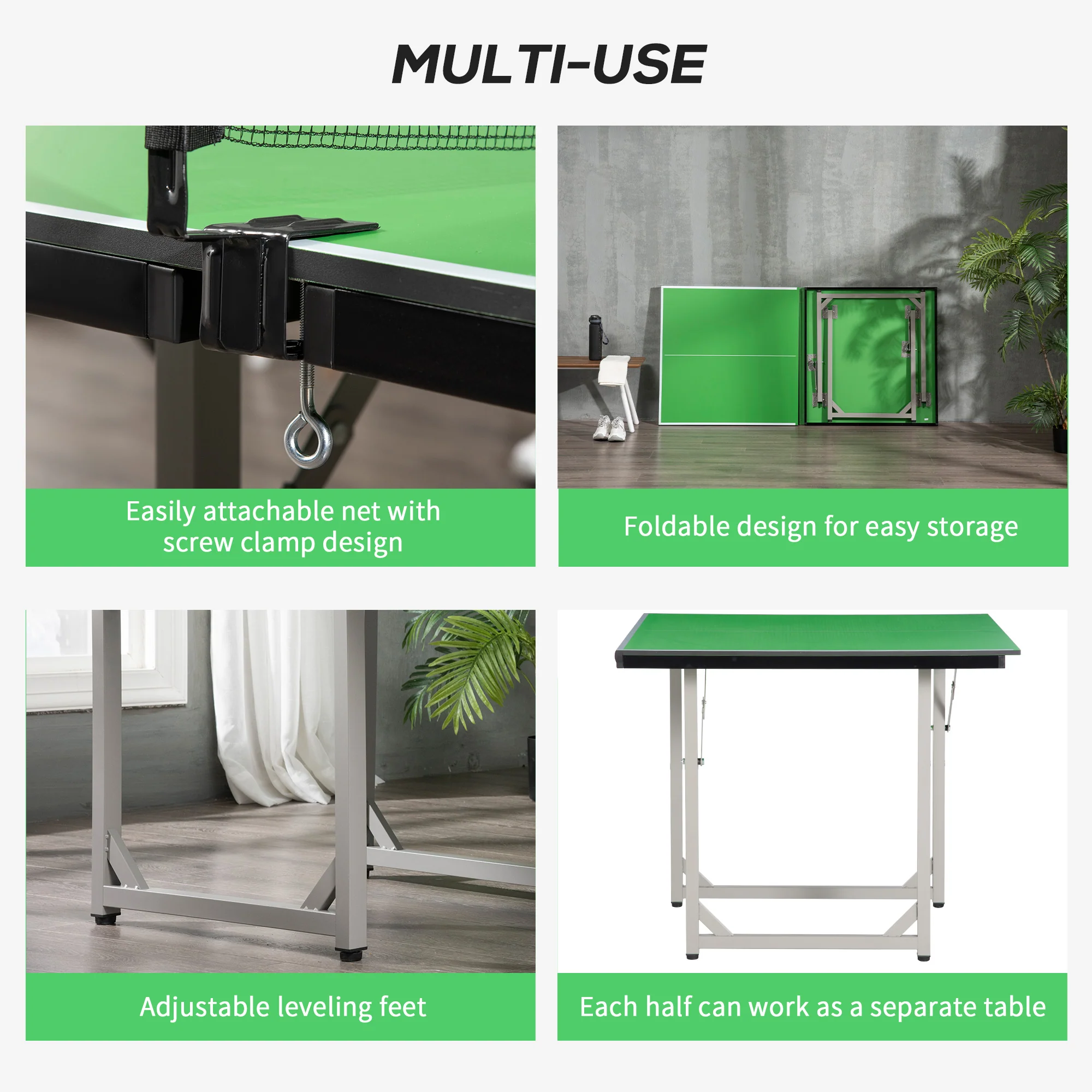 MULTI-USE

Easily attachable net with screw clamp design

Foldable design for easy storage

Adjustable leveling feet

Each half can work as a separate table