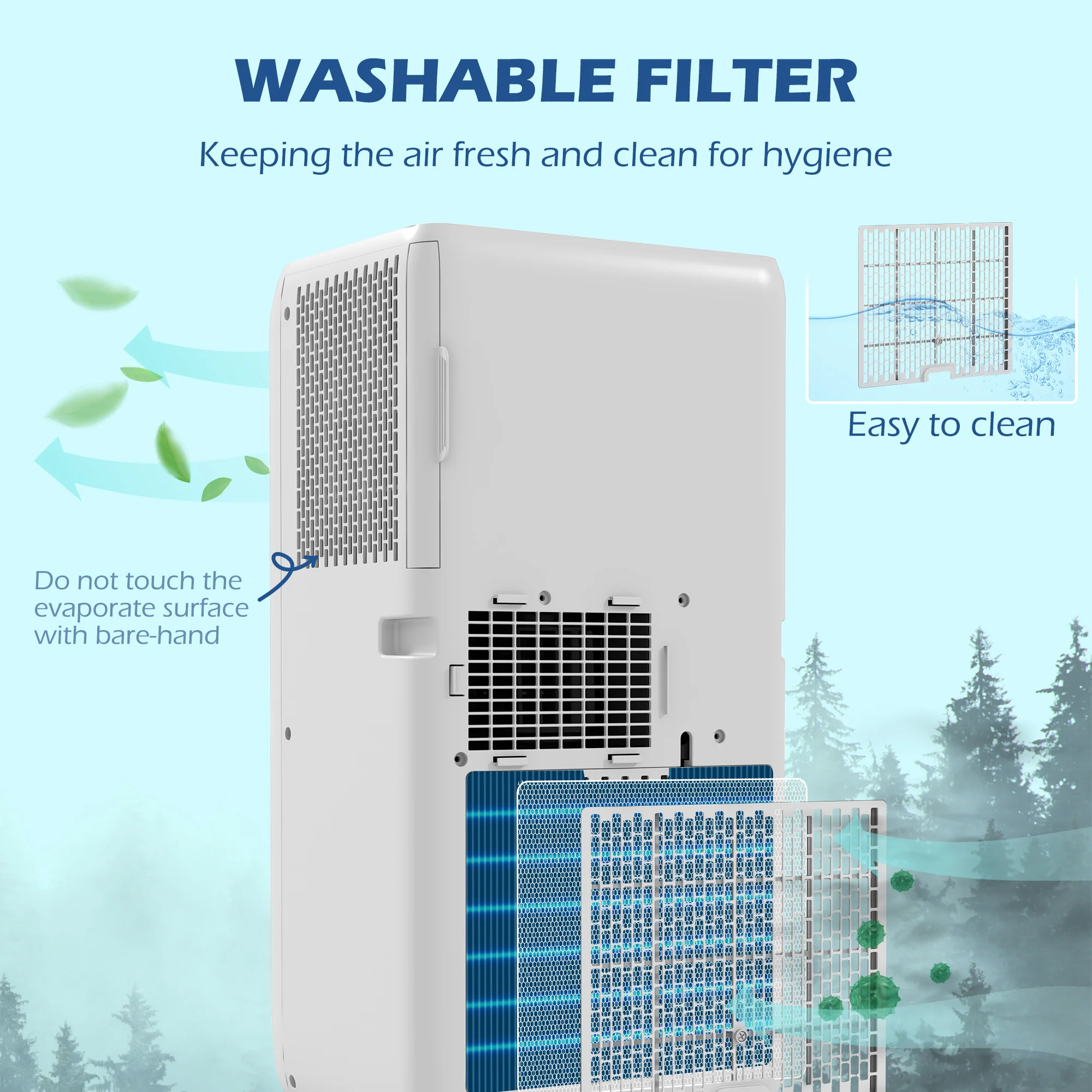 WASHABLE FILTER

Keeping the air fresh and clean for hygiene

Easy to clean

Do not touch the evaporate surface with bare-hand