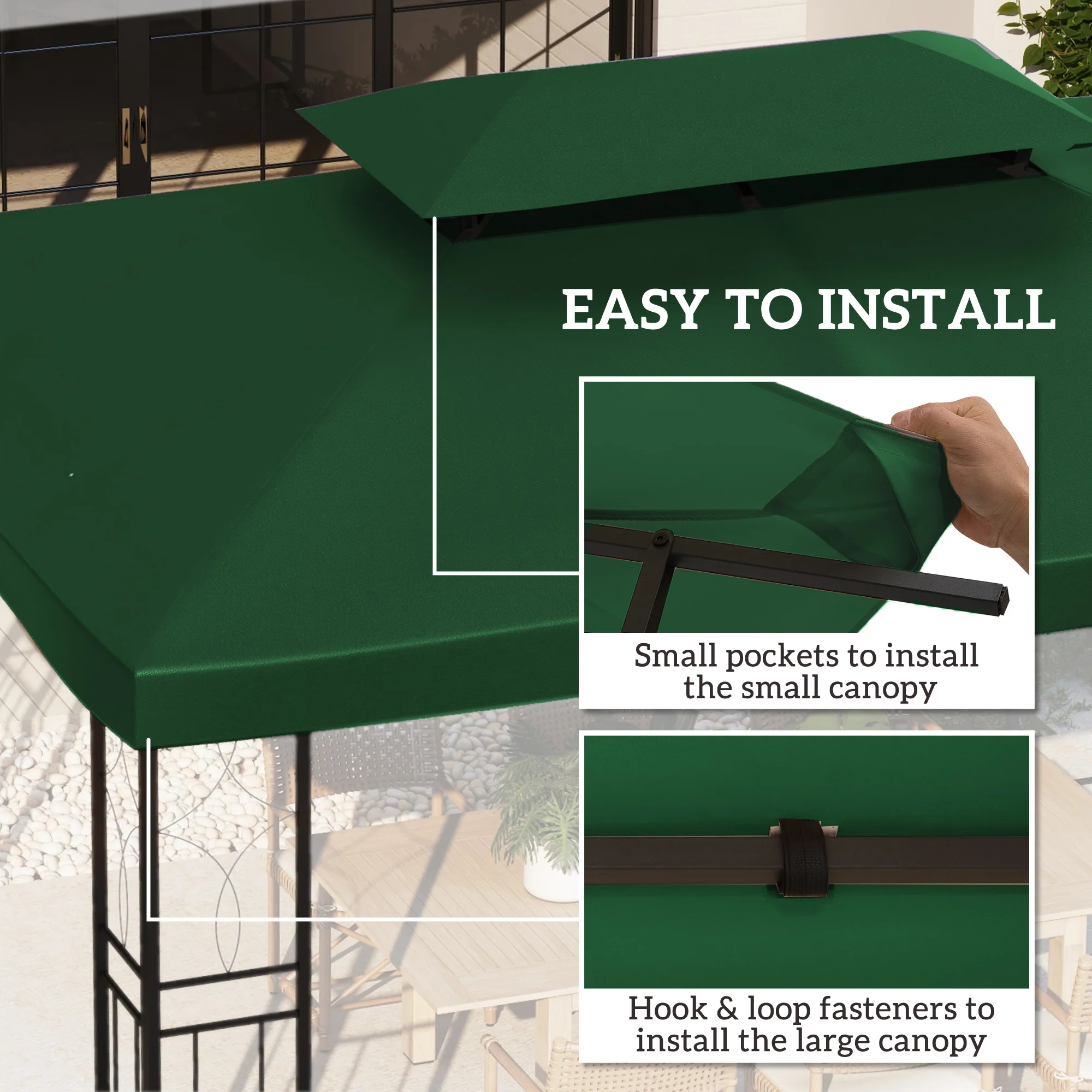 EASY TO INSTALL

Small pockets to install the small canopy

Hook & loop fasteners to install the large canopy