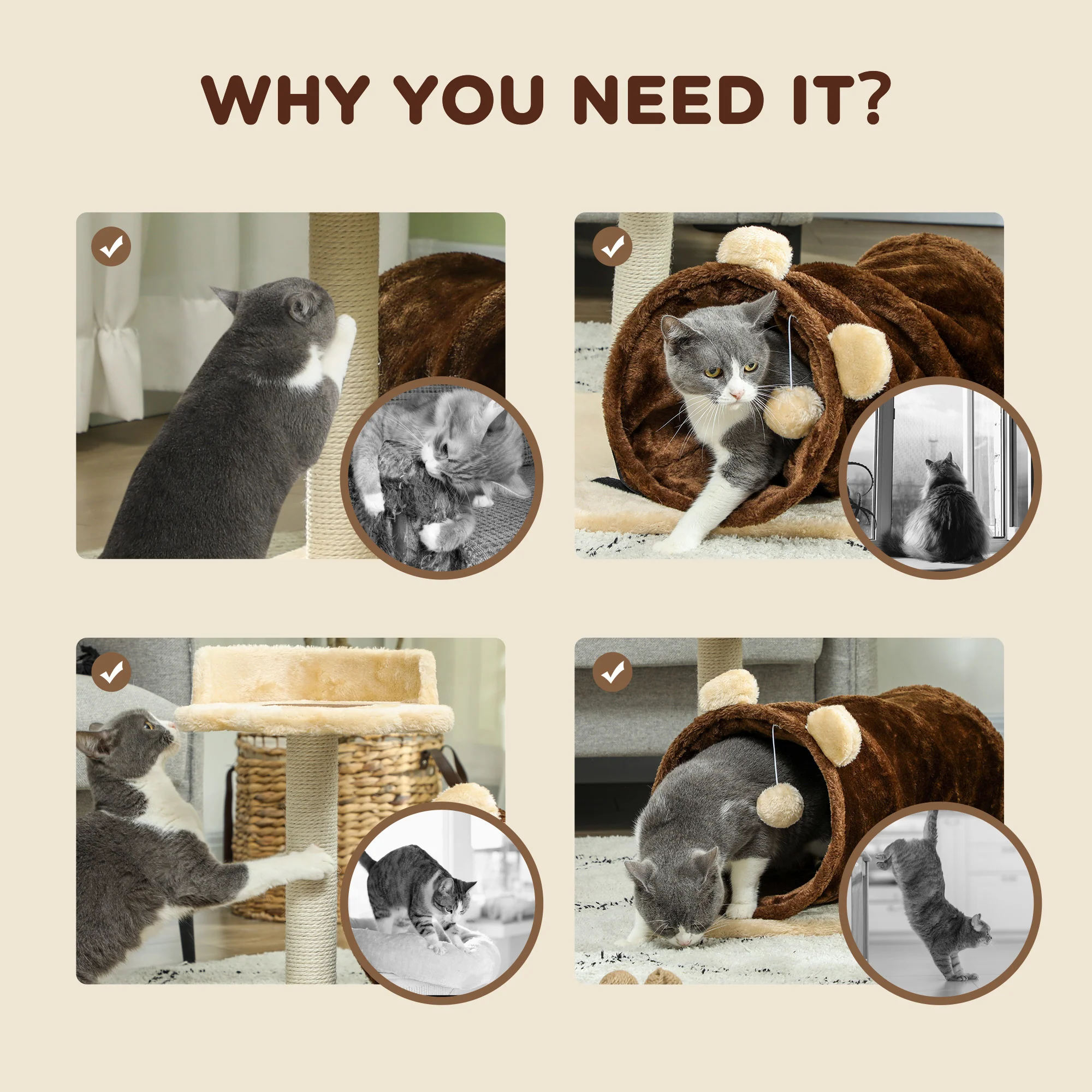 WHY YOU NEED IT?