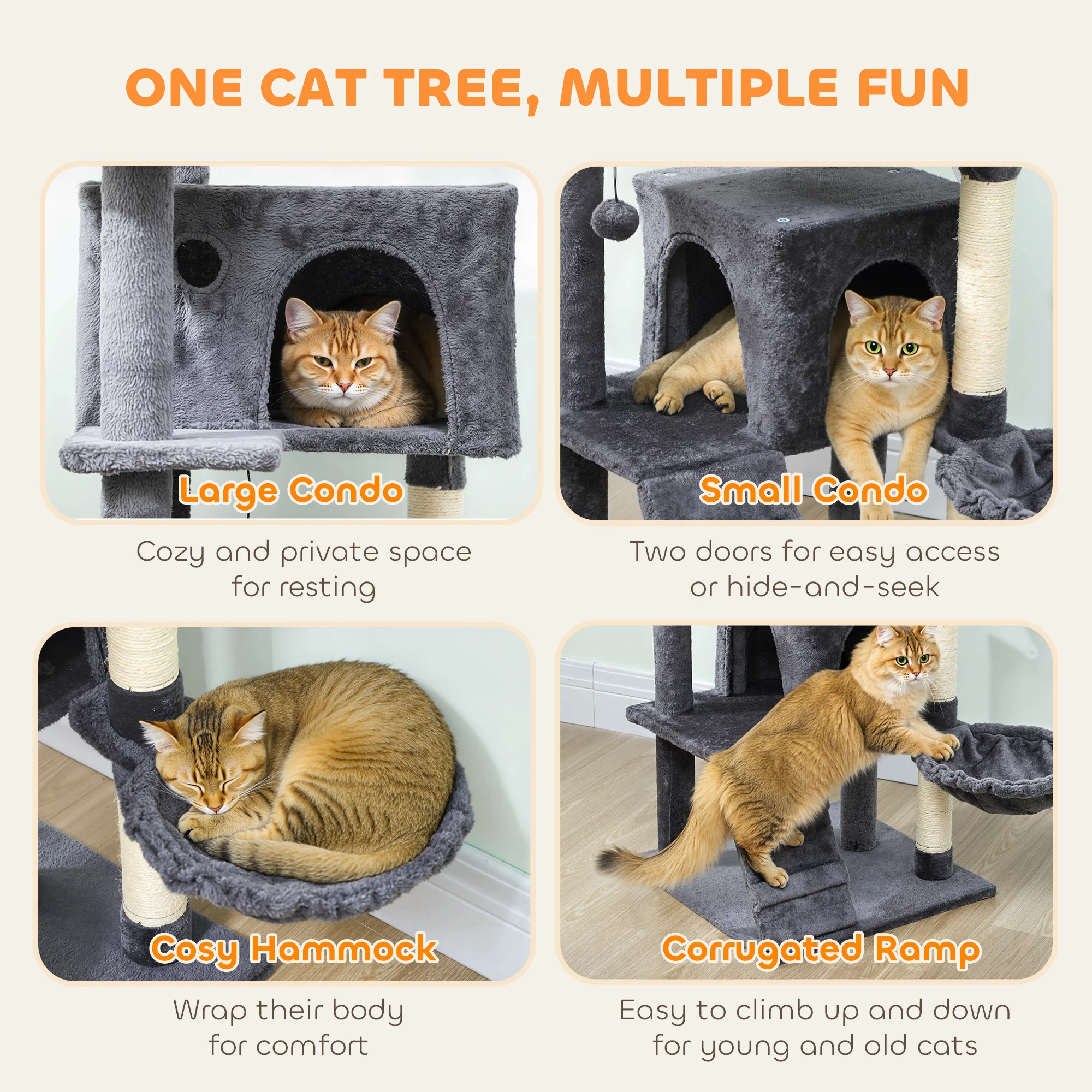 ONE CAT TREE, MULTIPLE FUN

Large Condo

Cozy and private space for resting

Small Condo

Two doors for easy access or hide-and-seek

Cosy Hammock

Wrap their body for comfort

Corrugated Ramp

Easy to climb up and down for young and old cats