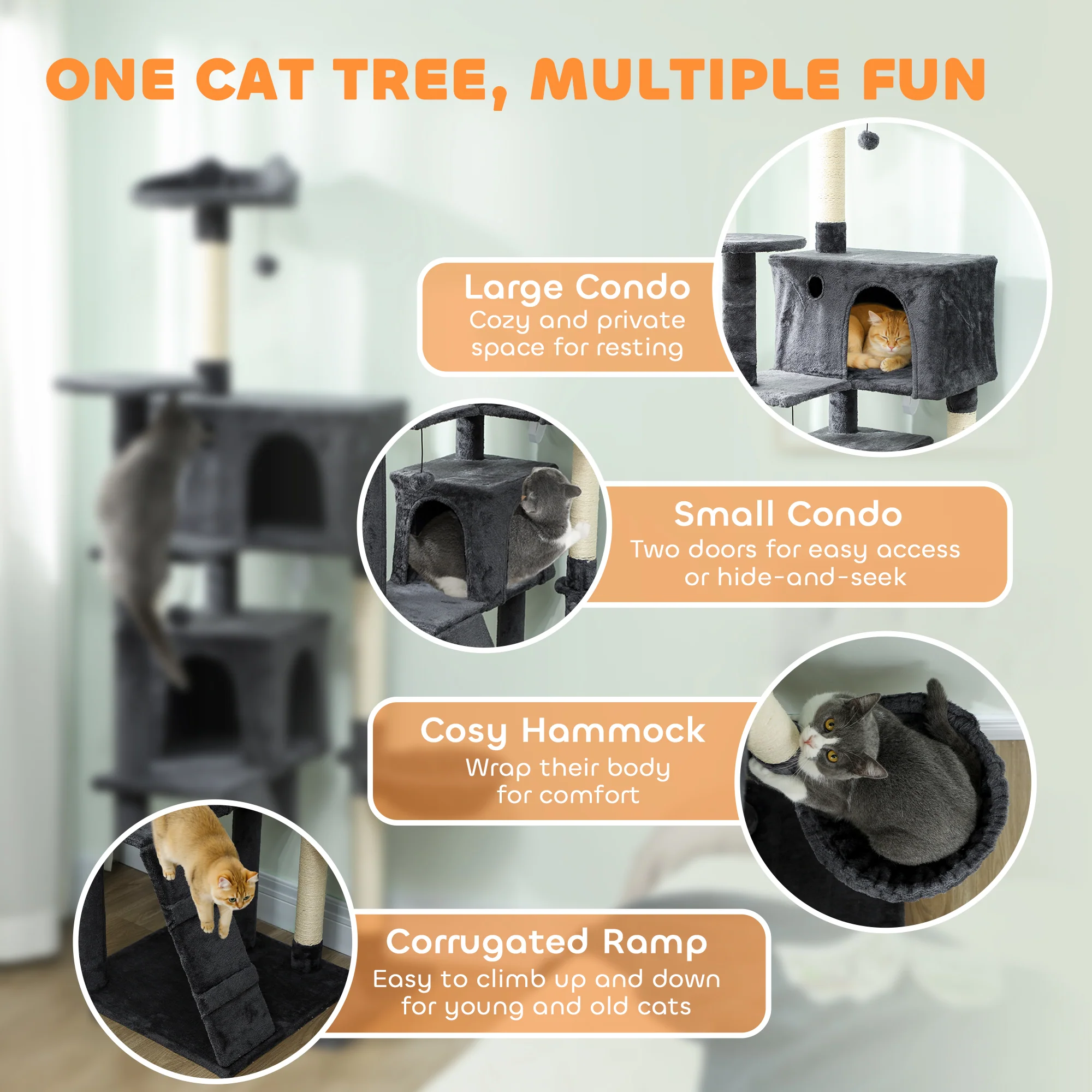 ONE CAT TREE, MULTIPLE FUN

Large Condo
Cozy and private space for resting

Small Condo
Two doors for easy access or hide-and-seek

Cosy Hammock
Wrap their body for comfort

Corrugated Ramp
Easy to climb up and down for young and old cats