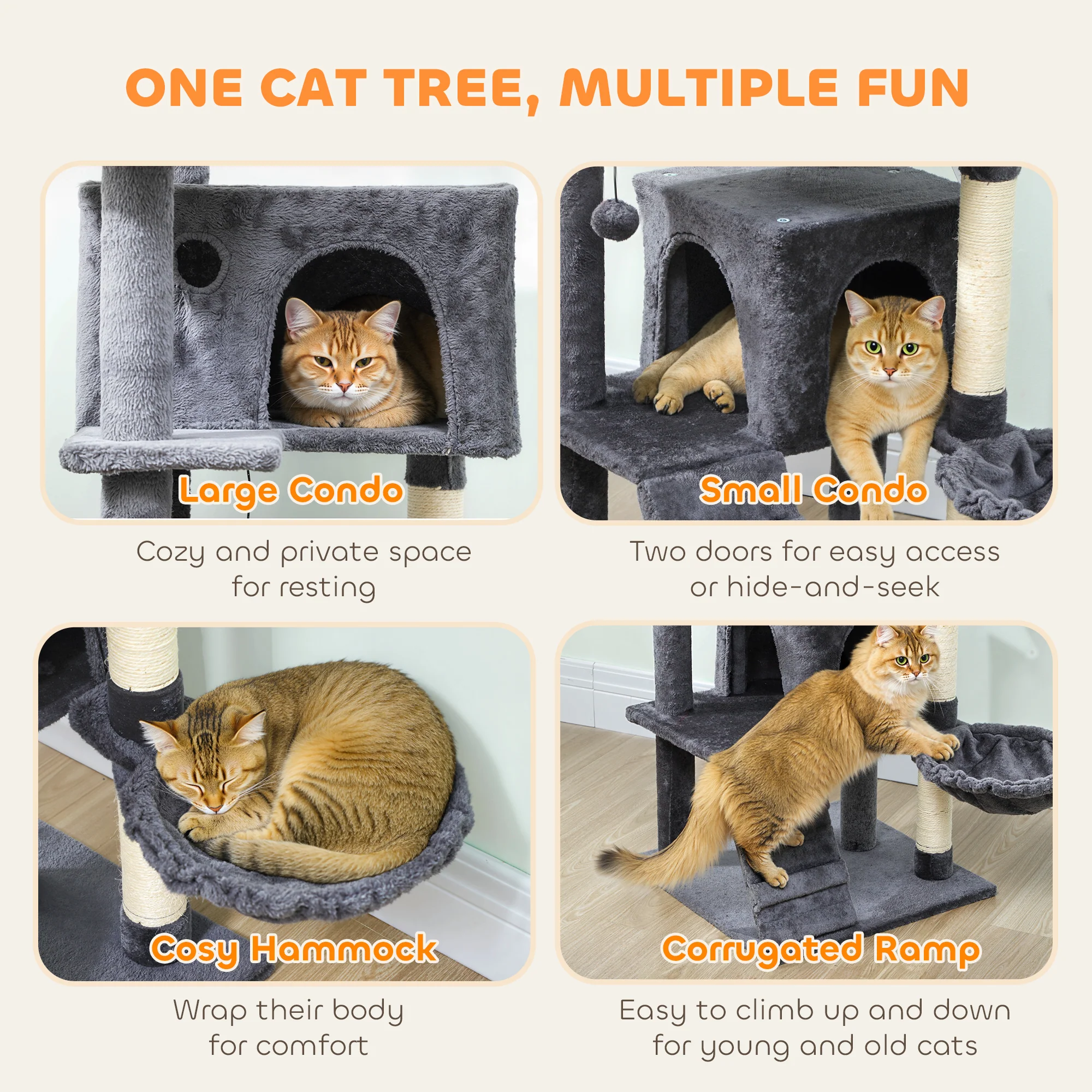 ONE CAT TREE, MULTIPLE FUN

Large Condo

Cozy and private space for resting

Small Condo

Two doors for easy access or hide-and-seek

Cosy Hammock

Wrap their body for comfort

Corrugated Ramp

Easy to climb up and down for young and old cats