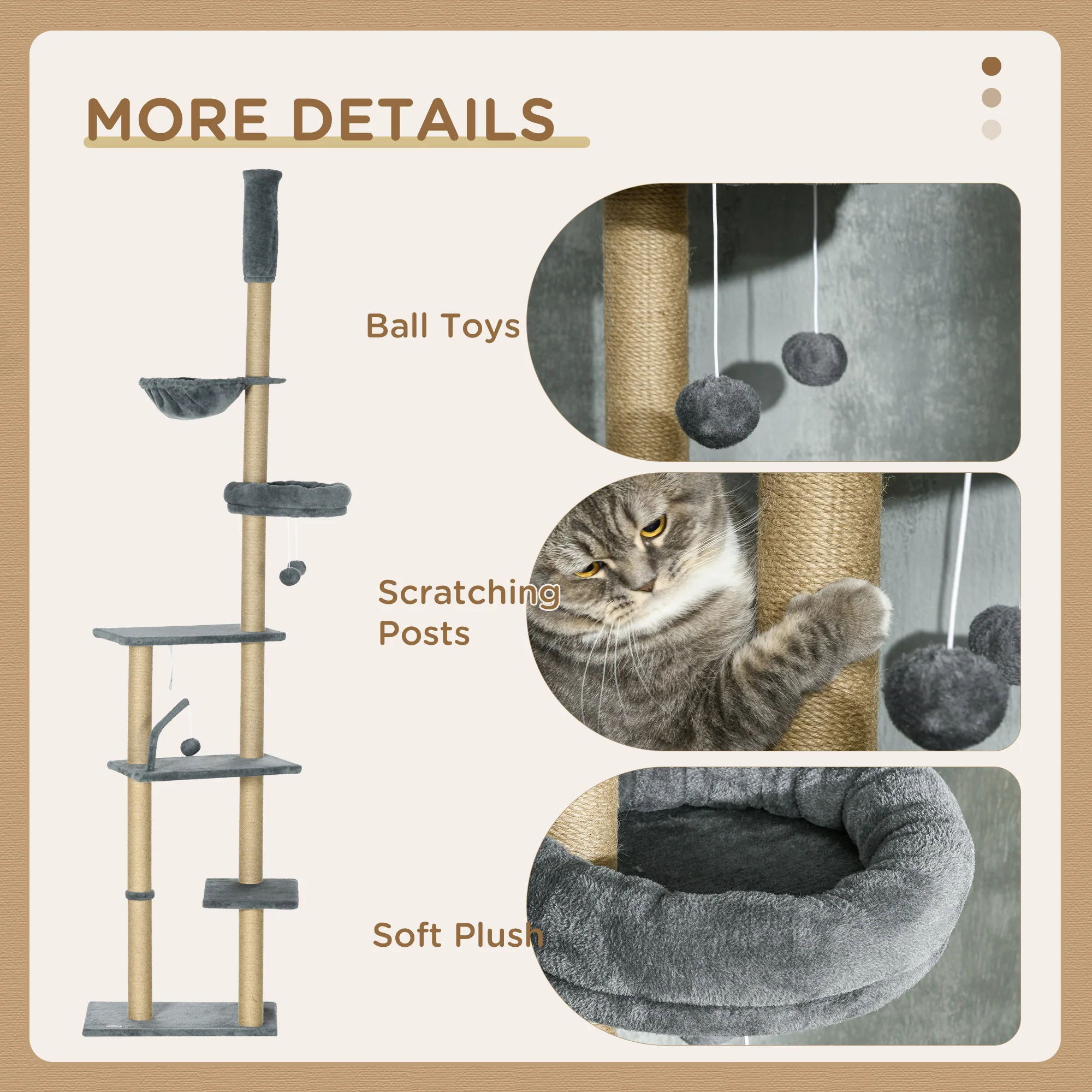 MORE DETAILS

Ball Toys

Scratching Posts

Soft Plush